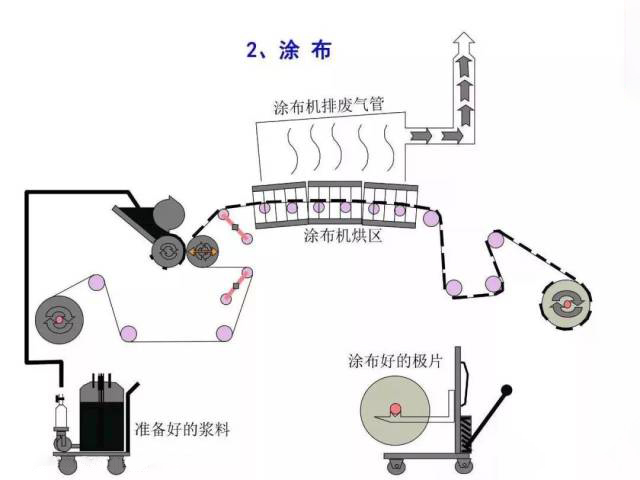 2、涂 布

涂布机排废气管

涂布机烘区

涂布好的极片

准备好的浆料